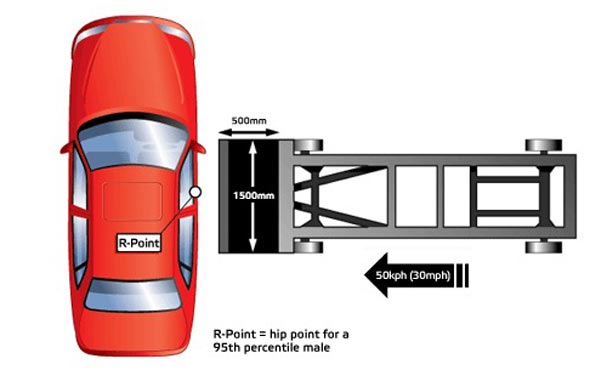 500mm

1500mm

R-Point

50kph (30mph)

R-Point = hip point for a 95th percentile male