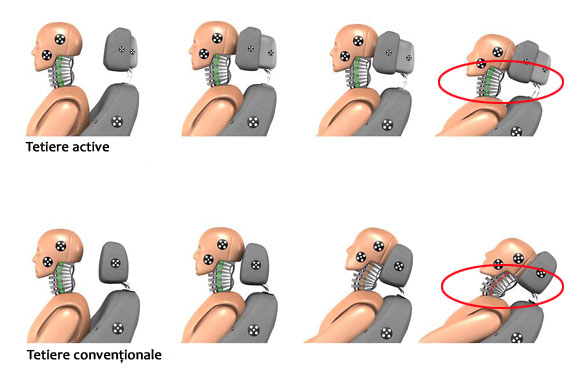 Tetiere active

Tetiere convenționale