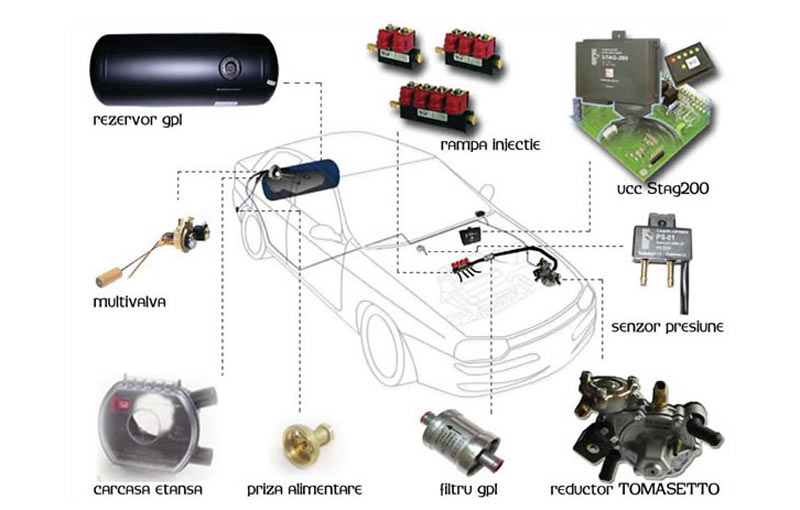 rezervor gpl

rampa injectie

STAG-200

ucc Stag200

multivalva

PS-01

senzor presiune

carcasa etansa

priza alimentare

filtru gpl

reductor TOMASETTO