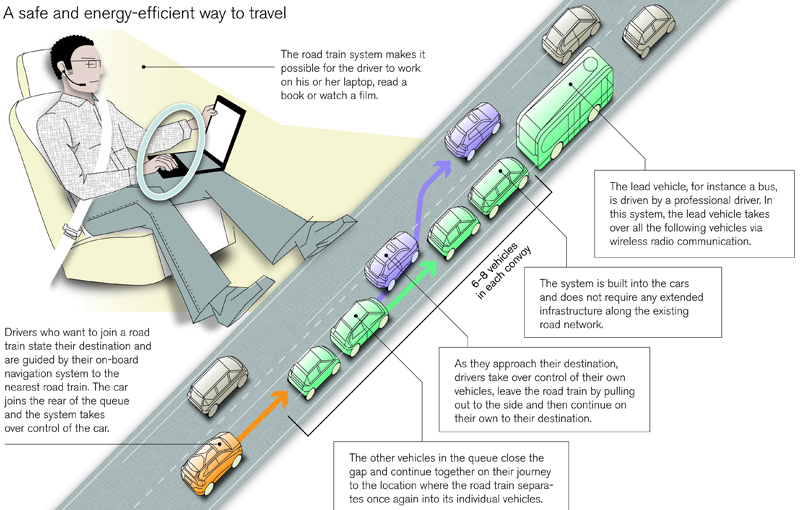 A safe and energy-efficient way to travel

The road train system makes it possible for the driver to work on his or her laptop, read a book or watch a film.

The lead vehicle, for instance a bus, is driven by a professional driver. In this system, the lead vehicle takes over all the following vehicles via wireless radio communication.

6–8 vehicles in each convoy

The system is built into the cars and does not require any extended infrastructure along the existing road network.

Drivers who want to join a road train state their destination and are guided by their on-board navigation system to the nearest road train. The car joins the rear of the queue and the system takes over control of the car.

As they approach their destination, drivers take over control of their own vehicles, leave the road train by pulling out to the side and then continue on their own to their destination.

The other vehicles in the queue close the gap and continue together on their journey to the location where the road train separates once again into its individual vehicles.